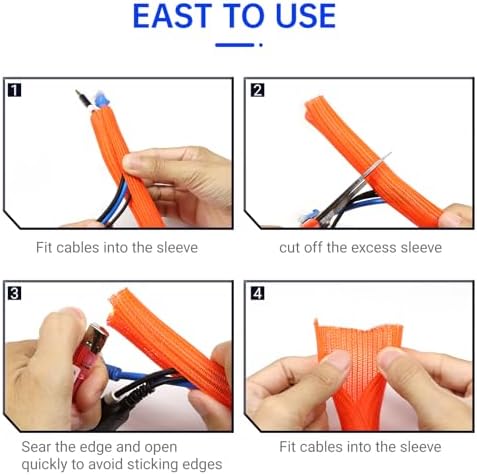 EAST TO USE

1

Fit cables into the sleeve

2

cut off the excess sleeve

3

Sear the edge and open quickly to avoid sticking edges

4

Fit cables into the sleeve