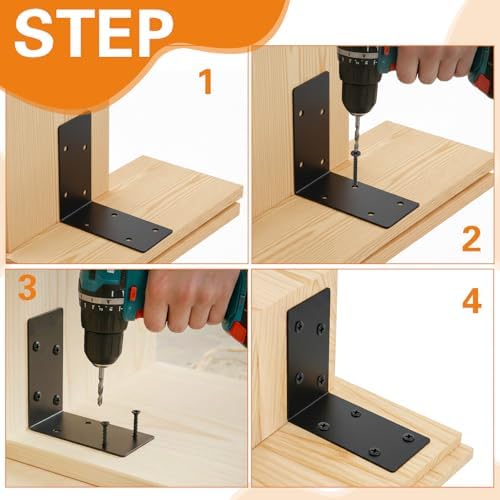 STEP

1

2

3

4