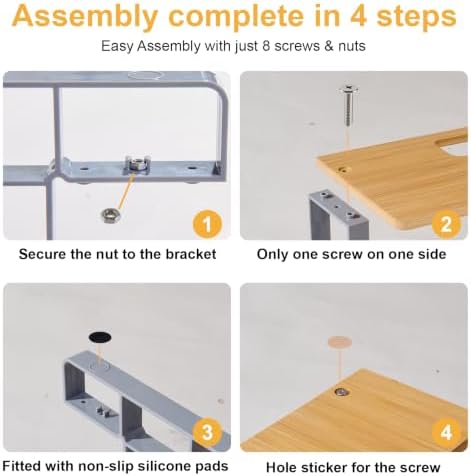 Assembly complete in 4 steps

Easy Assembly with just 8 screws & nuts

1

Secure the nut to the bracket

2

Only one screw on one side

3

Fitted with non-slip silicone pads

4

Hole sticker for the screw