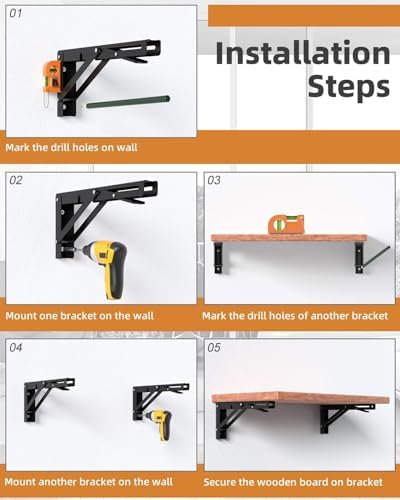 Installation Steps

01

Mark the drill holes on wall

02

Mount one bracket on the wall

03

Mark the drill holes of another bracket

04

Mount another bracket on the wall

05

Secure the wooden board on bracket