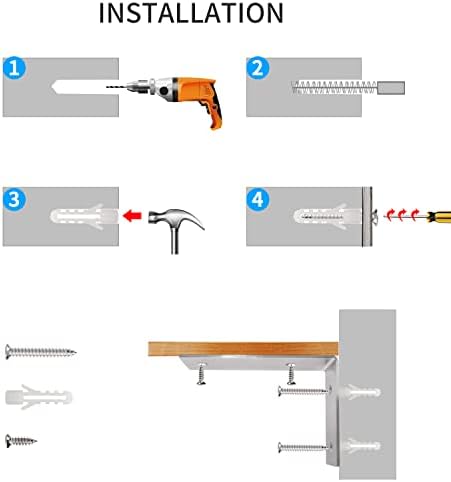 INSTALLATION

1

2

3

4