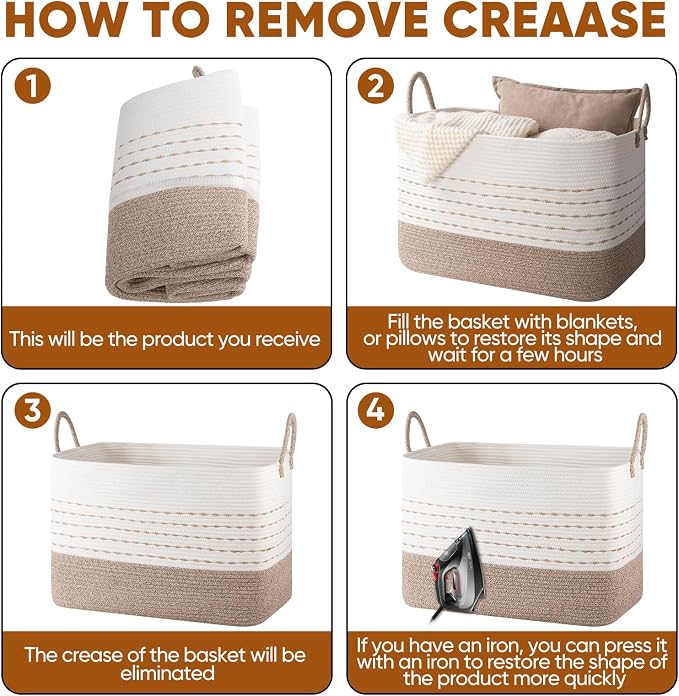 HOW TO REMOVE CREAASE

1

This will be the product you receive

2

Fill the basket with blankets, or pillows to restore its shape and wait for a few hours

3

The crease of the basket will be eliminated

4

If you have an iron, you can press it with an iron to restore the shape of the product more quickly