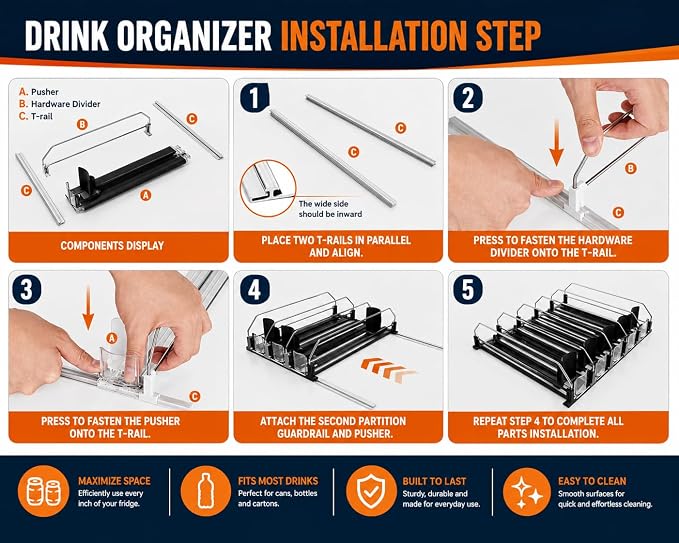 DRINK ORGANIZER INSTALLATION STEP

A. Pusher
B. Hardware Divider
C. T-rail

B
C
C
A

COMPONENTS DISPLAY

1

C
C

The wide side should be inward

PLACE TWO T-RAILS IN PARALLEL AND ALIGN.

2

B
C

PRESS TO FASTEN THE HARDWARE DIVIDER ONTO THE T-RAIL.

3

A
C

PRESS TO FASTEN THE PUSHER ONTO THE T-RAIL.

4

ATTACH THE SECOND PARTITION GUARDRAIL AND PUSHER.

5

REPEAT STEP 4 TO COMPLETE ALL PARTS INSTALLATION.

MAXIMIZE SPACE
Efficiently use every inch of your fridge.

FITS MOST DRINKS
Perfect for cans, bottles and cartons.

BUILT TO LAST
Sturdy, durable and made for everyday use.

EASY TO CLEAN
Smooth surfaces for quick and effortless cleaning.