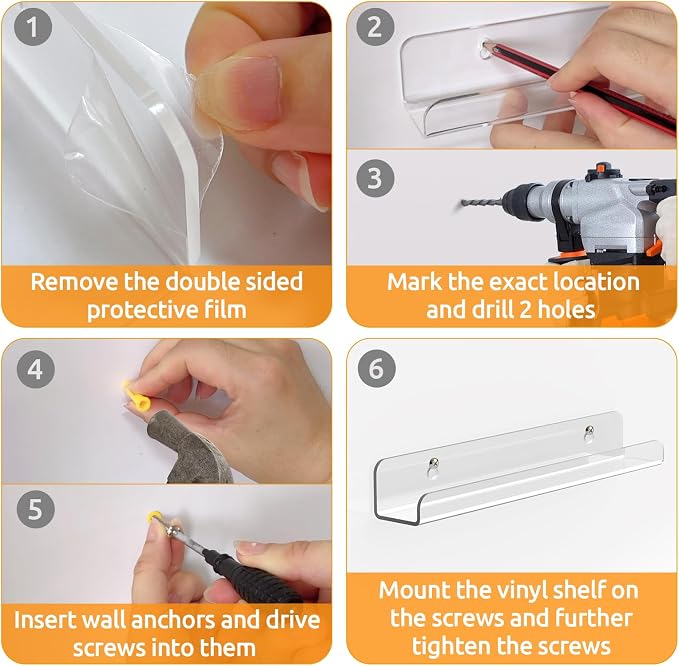 1

Remove the double sided protective film

2

3

Mark the exact location and drill 2 holes

4

5

Insert wall anchors and drive screws into them

6

Mount the vinyl shelf on the screws and further tighten the screws