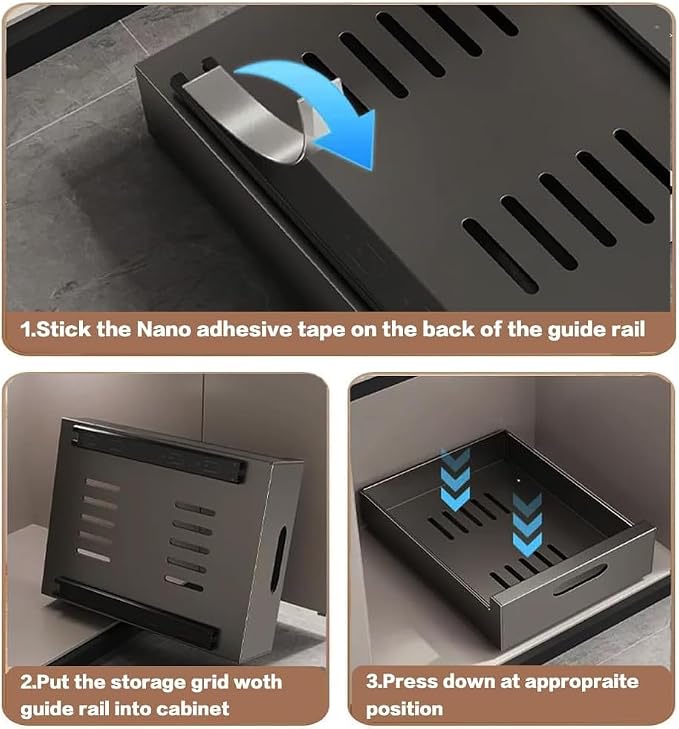 1.Stick the Nano adhesive tape on the back of the guide rail

2.Put the storage grid woth guide rail into cabinet

3.Press down at appropraite position