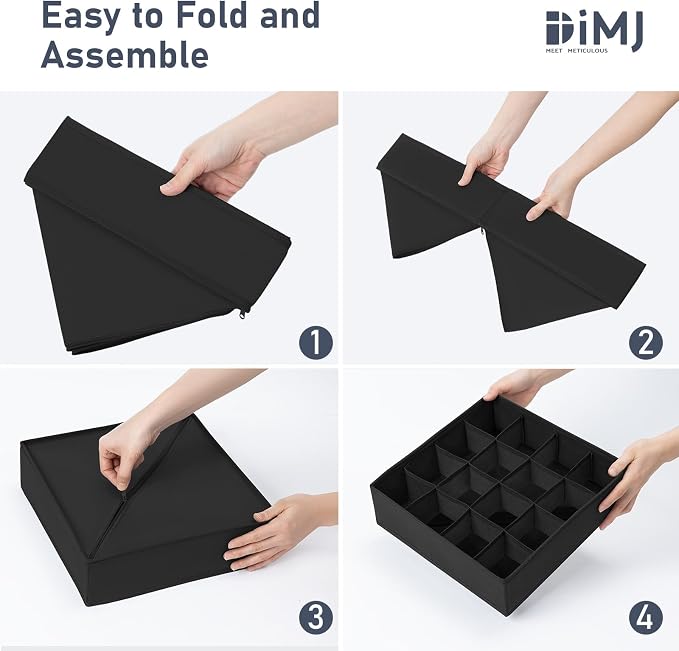 Easy to Fold and Assemble

DiMJ
MEET METICULOUS

1

2

3

4