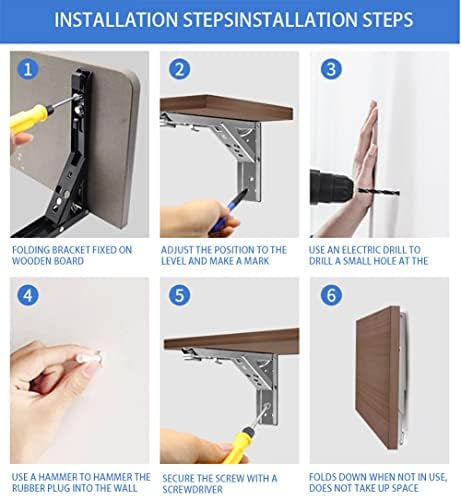 INSTALLATION STEPSINSTALLATION STEPS

1

FOLDING BRACKET FIXED ON WOODEN BOARD

2

ADJUST THE POSITION TO THE LEVEL AND MAKE A MARK

3

USE AN ELECTRIC DRILL TO DRILL A SMALL HOLE AT THE

4

USE A HAMMER TO HAMMER THE RUBBER PLUG INTO THE WALL

5

SECURE THE SCREW WITH A SCREWDRIVER

6

FOLDS DOWN WHEN NOT IN USE, DOES NOT TAKE UP SPACE