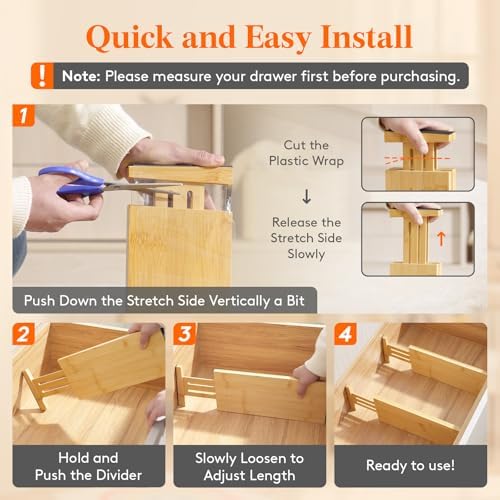 Quick and Easy Install

!

Note: Please measure your drawer first before purchasing.

1

Cut the Plastic Wrap

↓

Release the Stretch Side Slowly

Push Down the Stretch Side Vertically a Bit

2

Hold and
Push the Divider

3

Slowly Loosen to
Adjust Length

4

Ready to use!