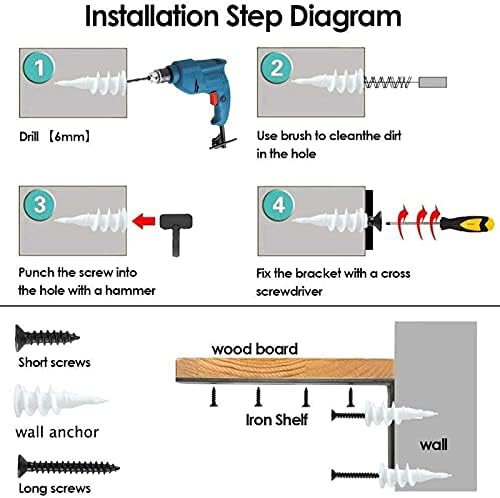 Installation Step Diagram

1

Drill 【6mm】

2

Use brush to cleanthe dirt in the hole

3

Punch the screw into the hole with a hammer

4

Fix the bracket with a cross screwdriver

Short screws

wall anchor

Long screws

wood board

Iron Shelf

wall