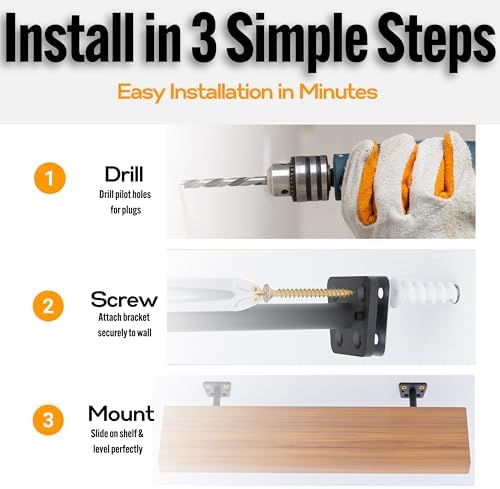 Install in 3 Simple Steps

Easy Installation in Minutes

1

Drill

Drill pilot holes for plugs

2

Screw

Attach bracket securely to wall

3

Mount

Slide on shelf & level perfectly